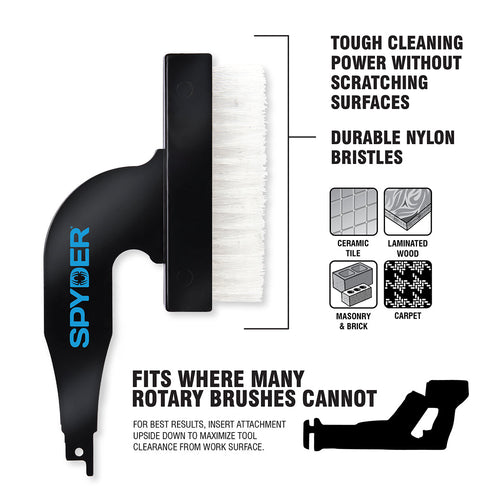 SPYDER

TOUGH CLEANING POWER WITHOUT SCRATCHING SURFACES

DURABLE NYLON BRISTLES

CERAMIC TILE

LAMINATED WOOD

MASONRY & BRICK

CARPET

FITS WHERE MANY ROTARY BRUSHES CANNOT

FOR BEST RESULTS, INSERT ATTACHMENT UPSIDE DOWN TO MAXIMIZE TOOL CLEARANCE FROM WORK SURFACE.