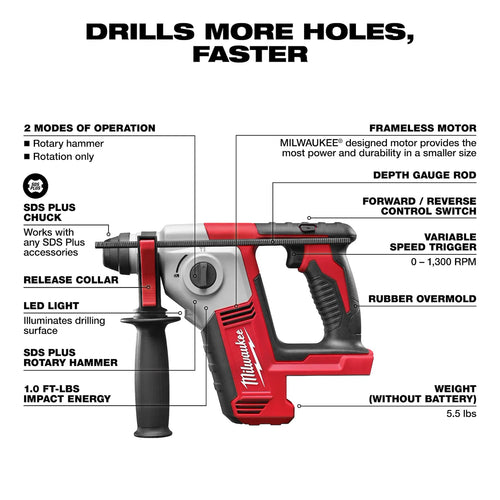 DRILLS MORE HOLES, FASTER

2 MODES OF OPERATION
■ Rotary hammer
■ Rotation only

SDS PLUS

SDS PLUS CHUCK
Works with any SDS Plus accessories

RELEASE COLLAR

LED LIGHT
Illuminates drilling surface

SDS PLUS ROTARY HAMMER

1.0 FT-LBS IMPACT ENERGY

FRAMELESS MOTOR
MILWAUKEE® designed motor provides the most power and durability in a smaller size

DEPTH GAUGE ROD

FORWARD / REVERSE CONTROL SWITCH

VARIABLE SPEED TRIGGER
0 – 1,300 RPM

RUBBER OVERMOLD

WEIGHT (WITHOUT BATTERY)
5.5 lbs

Milwaukee