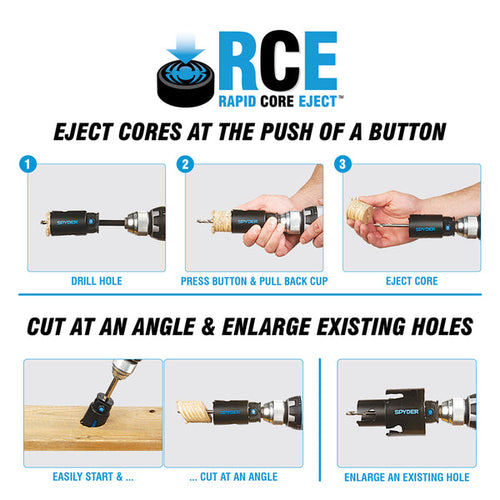 RCE
RAPID CORE EJECT™

EJECT CORES AT THE PUSH OF A BUTTON

1
SPYDER
DRILL HOLE

2
SPYDER
PRESS BUTTON & PULL BACK CUP

3
SPYDER
EJECT CORE

CUT AT AN ANGLE & ENLARGE EXISTING HOLES

EASILY START & ...

SPYDER
... CUT AT AN ANGLE

SPYDER
ENLARGE AN EXISTING HOLE